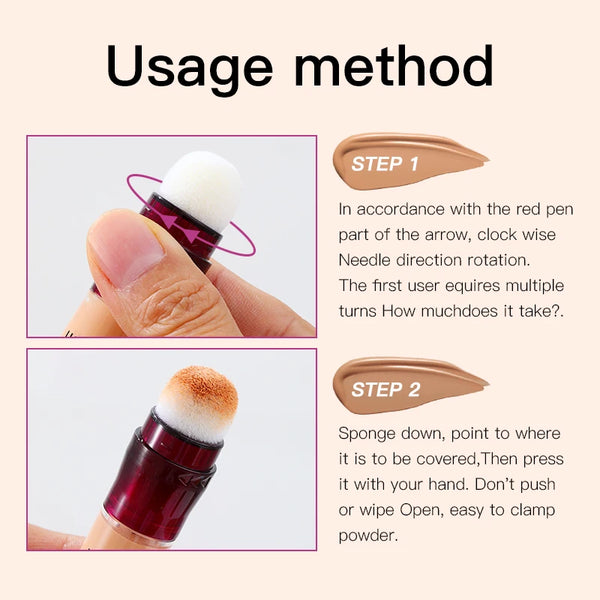 Usage method

STEP 1

In accordance with the red pen part of the arrow, clock wise Needle direction rotation. The first user equires multiple turns How muchdoes it take?.

STEP 2

Sponge down, point to where it is to be covered,Then press it with your hand. Don't push or wipe Open, easy to clamp powder.